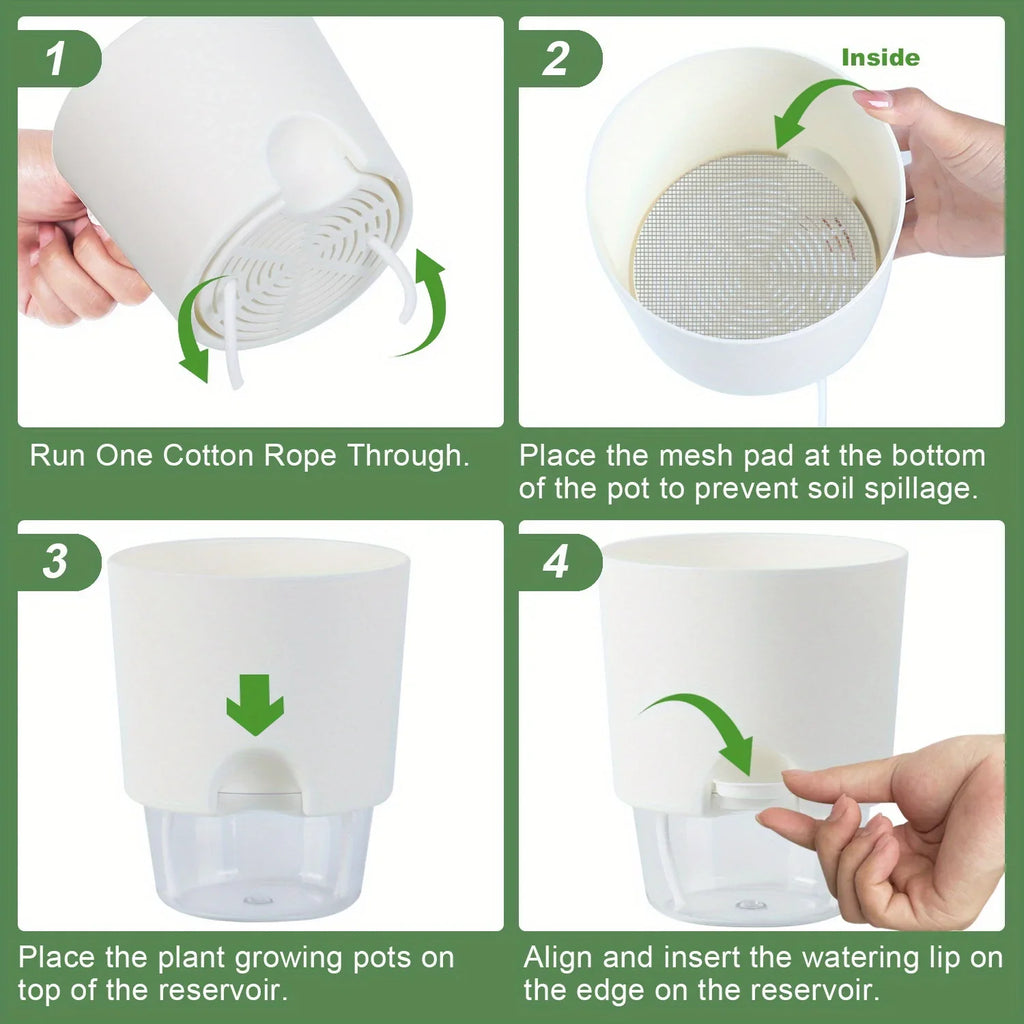 1

Run One Cotton Rope Through.

2

Inside

Place the mesh pad at the bottom of the pot to prevent soil spillage.

3

Place the plant growing pots on top of the reservoir.

4

Align and insert the watering lip on the edge on the reservoir.